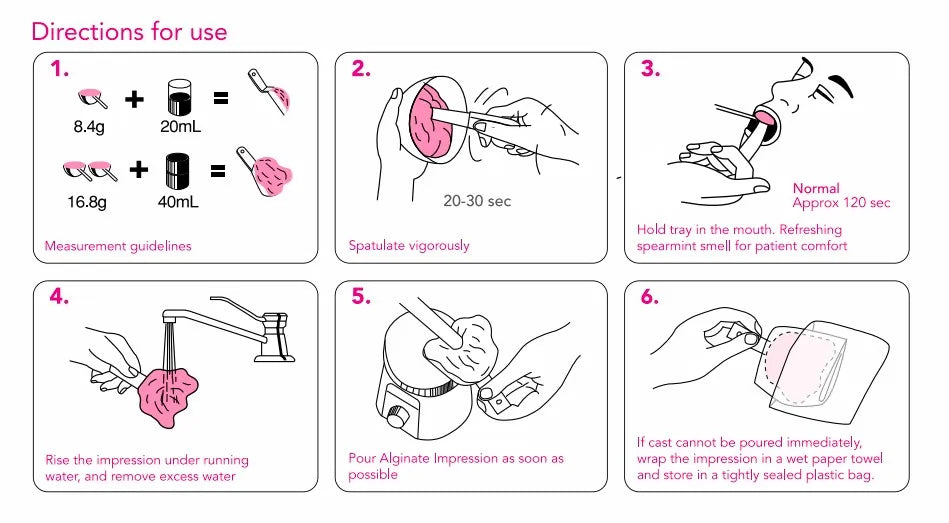 Directions for use

1.

8.4g + 20mL =

16.8g + 40mL =

Measurement guidelines

2.

20-30 sec

Spatulate vigorously

3.

Normal
Approx 120 sec

Hold tray in the mouth. Refreshing spearmint smell for patient comfort

4.

Rise the impression under running water, and remove excess water

5.

Pour Alginate Impression as soon as possible

6.

If cast cannot be poured immediately, wrap the impression in a wet paper towel and store in a tightly sealed plastic bag.